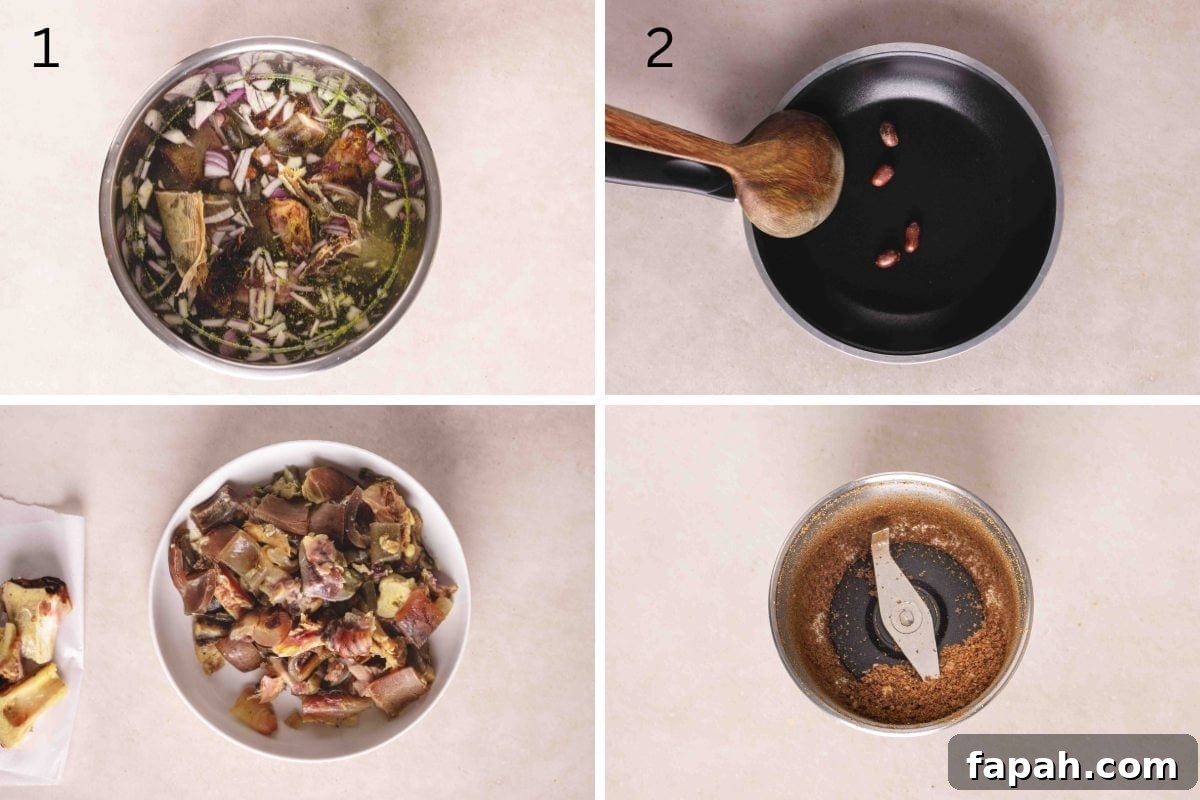 1

2

fapah.com