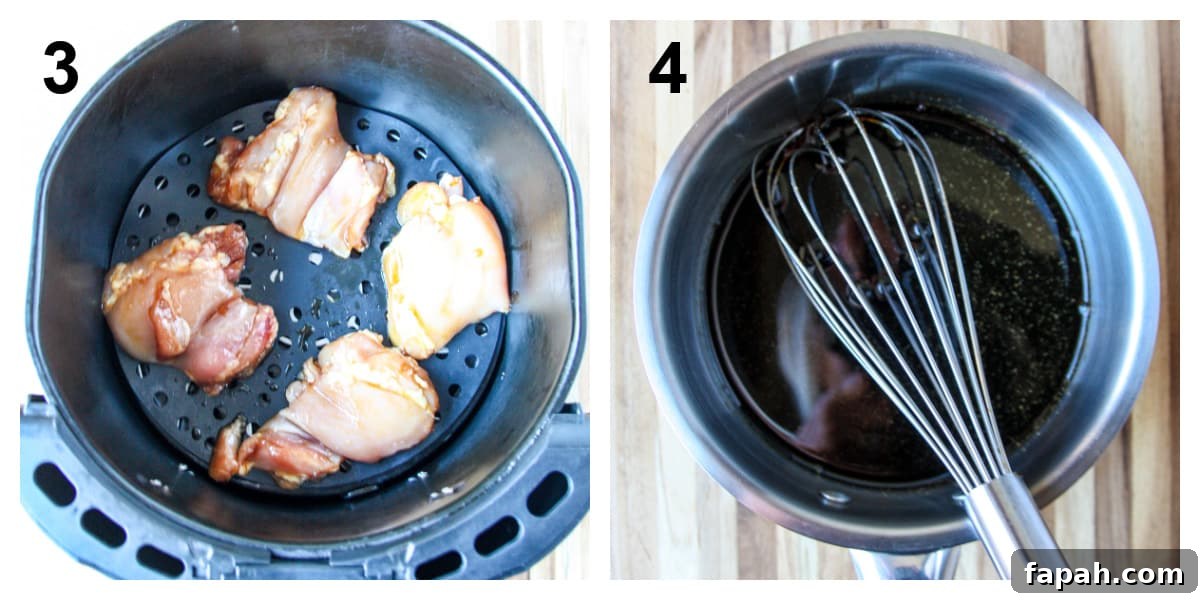 3

4

fapah.com