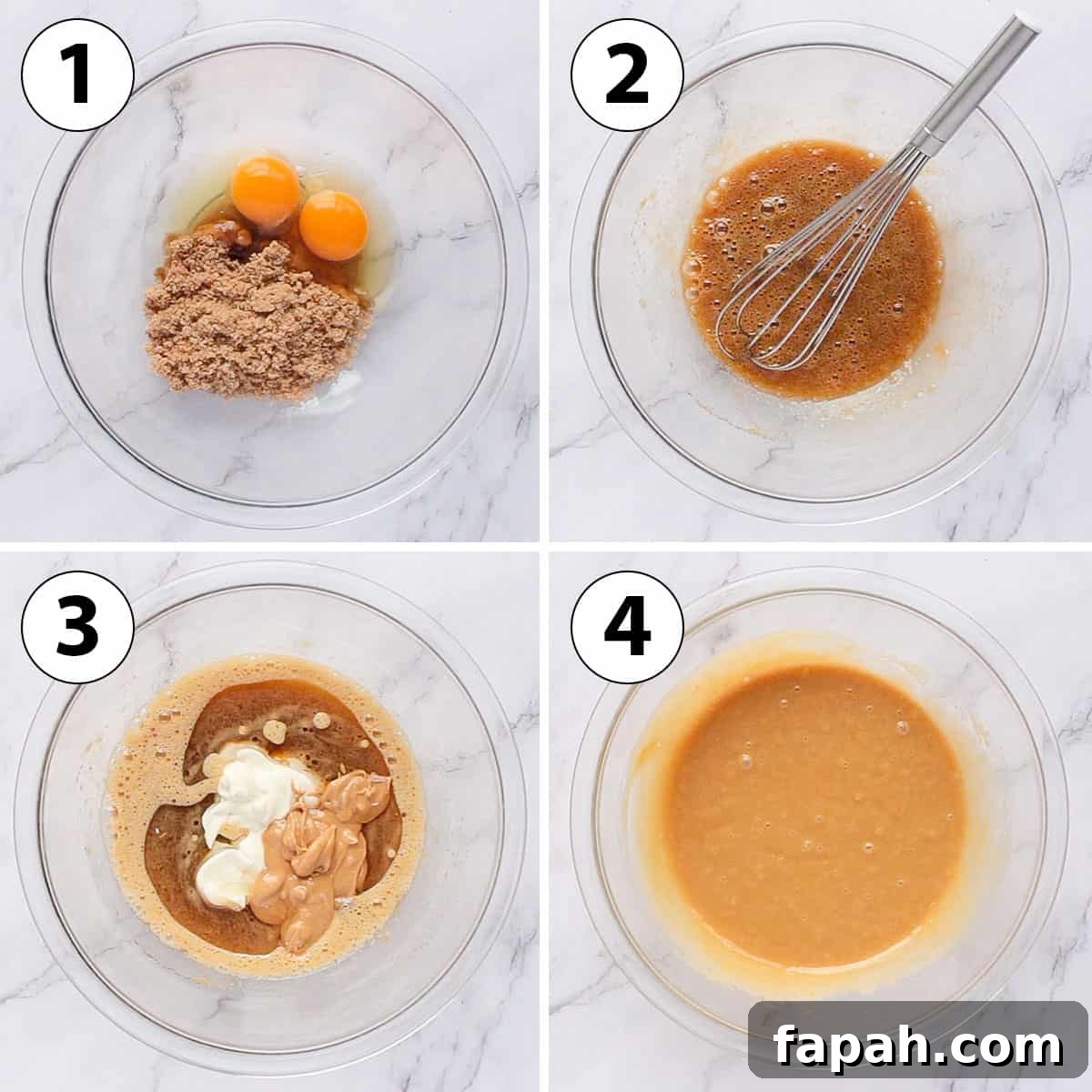 1

2

3

4

fapah.com